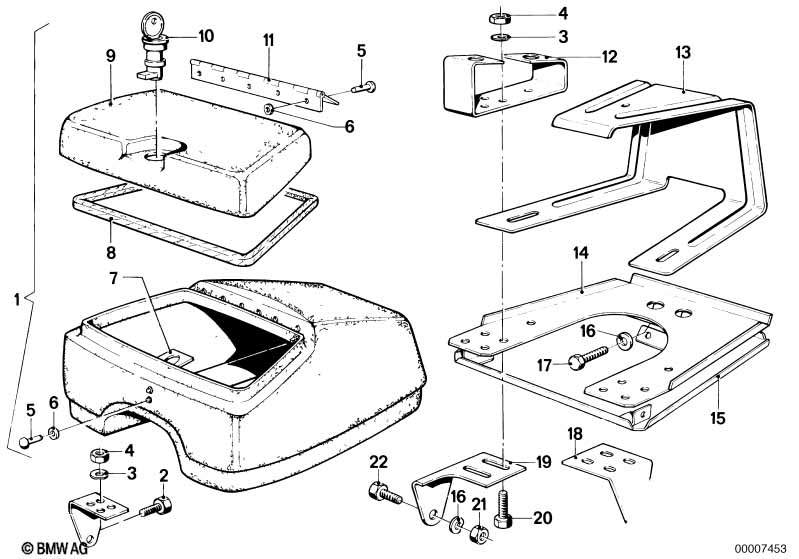 10
11
5
9
6
8
7
1
5
6
4
3
2
4
3
12
13
14
16
17
15
18
19
22
16
21
20
© BMW AG
00007453