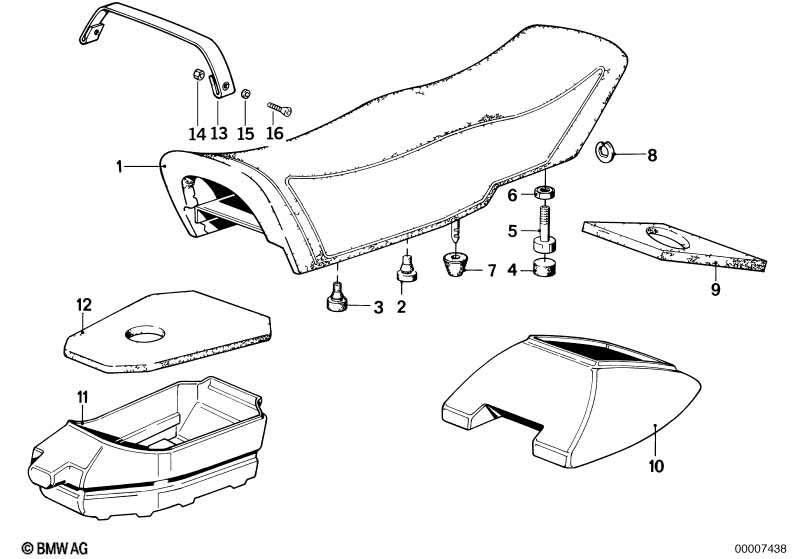 14 13 15 16

1

8

6

5

4

7

2

3

9

12

11

10

© BMW AG

00007438