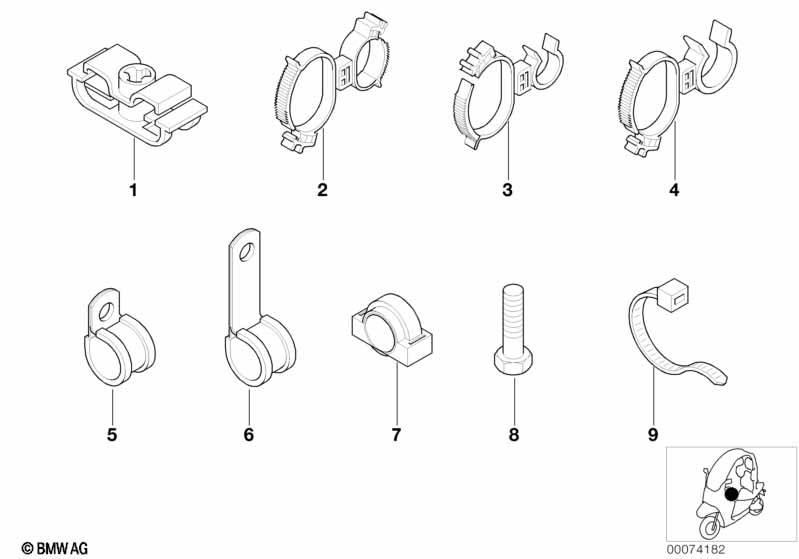 1
2
3
4
5
6
7
8
9
© BMW AG
00074182