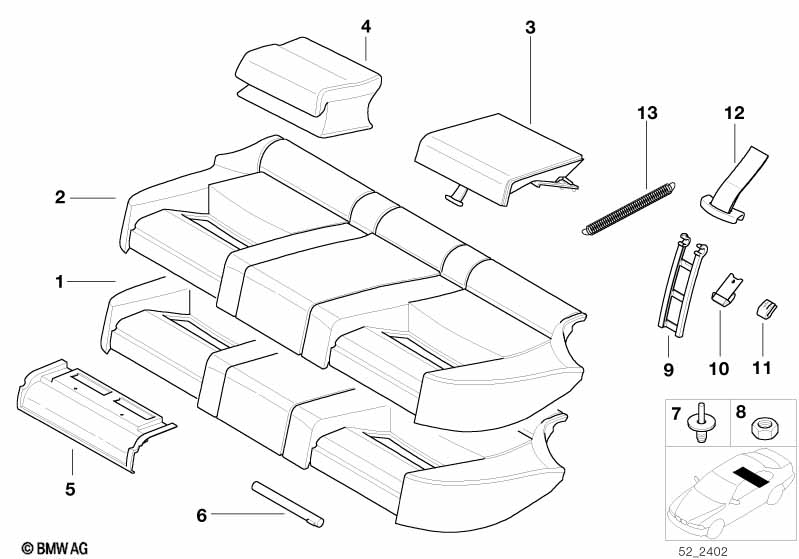 4
3
13
12
2
1
9
10
11
7
8
5
6
© BMW AG
52_2402