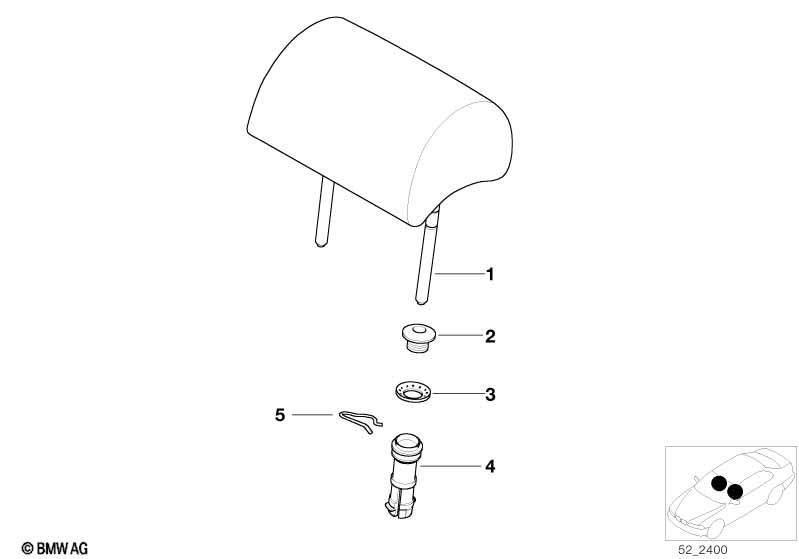 1
2
3
5
4
© BMW AG
52_2400