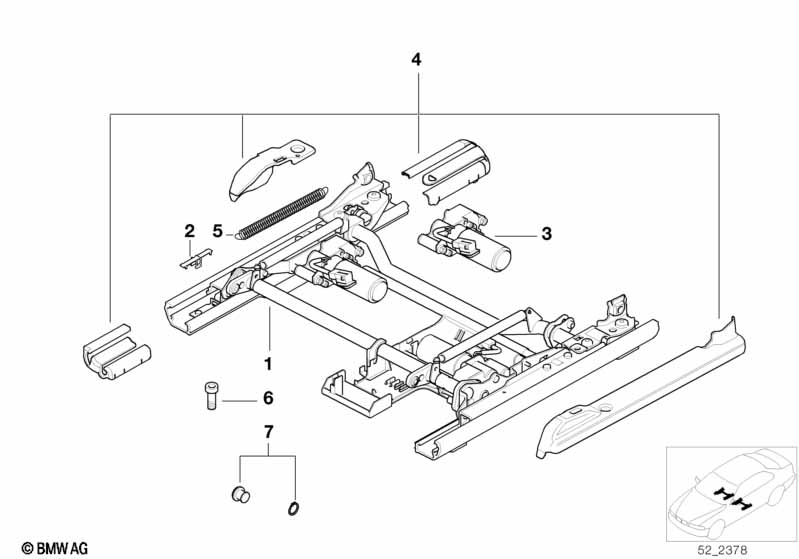 4

2

5

3

1

6

7

© BMW AG

52_2378