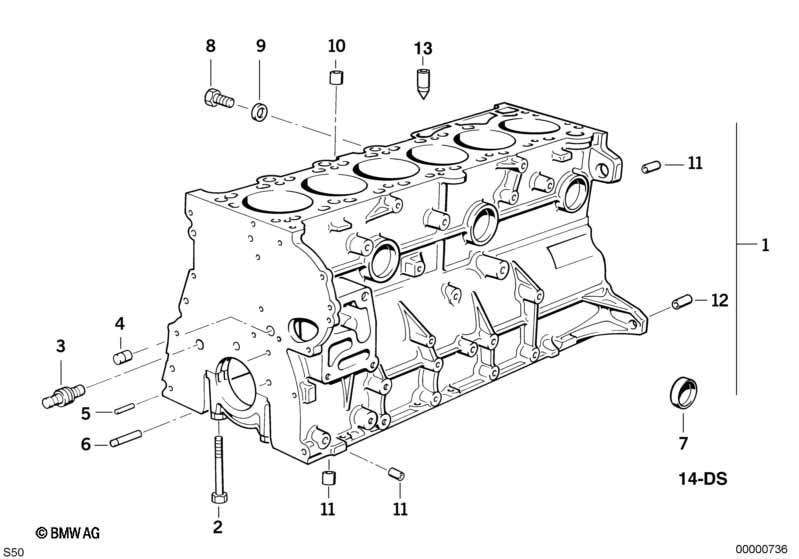 8
9
10
13
11
1
12
4
3
5
6
7
14-DS
2
11
11
© BMW AG
S50
00000736