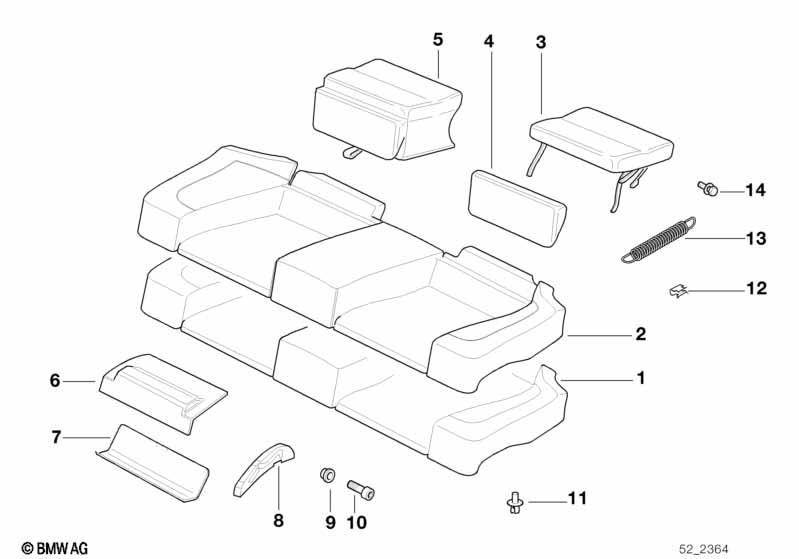 5
4
3
14
13
12
2
1
6
7
8
9
10
11
© BMW AG
52_2364