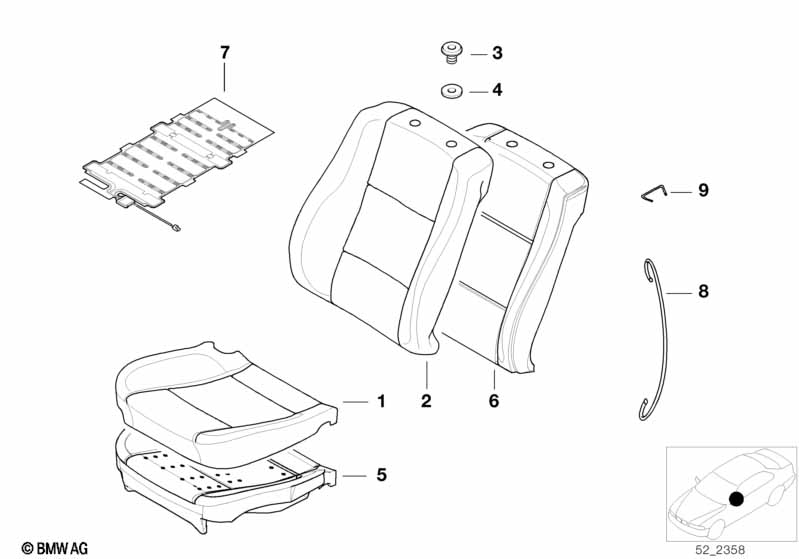 7

3

4

9

8

1

2

6

5

© BMW AG

52_2358