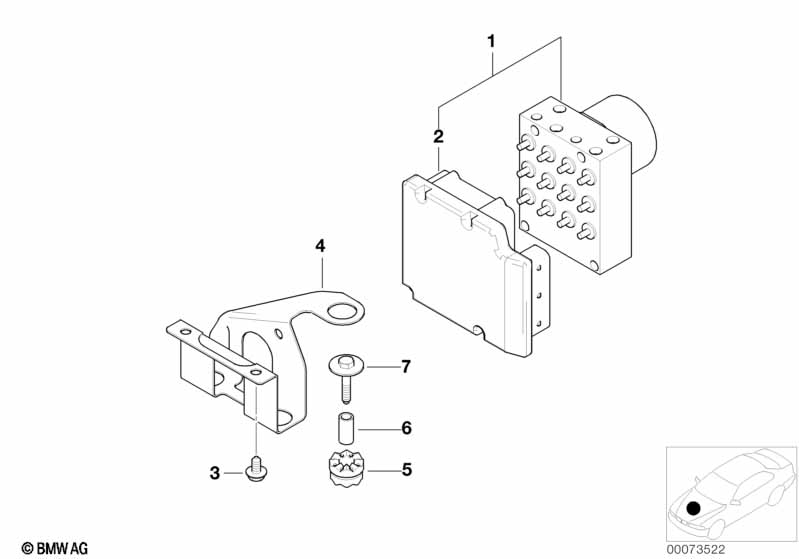 1
2
4
7
6
3
5
© BMW AG
00073522