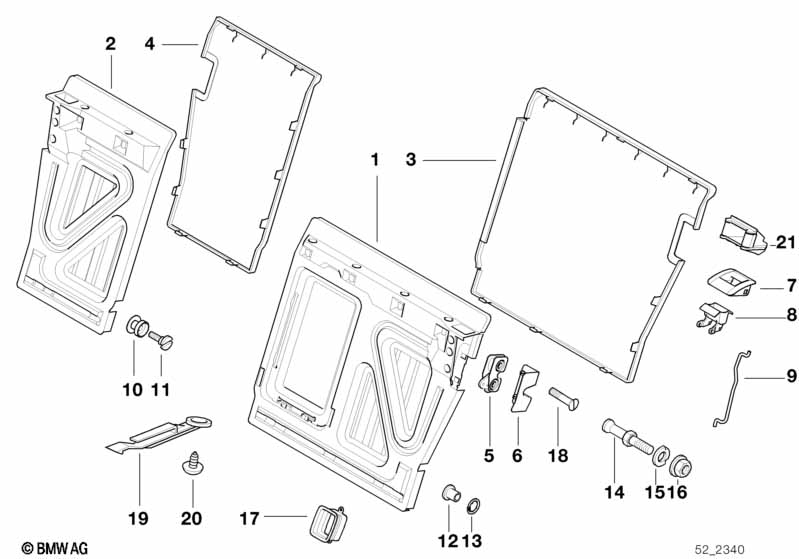 2
4
1
3
21
7
8
9
10 11
5
6
18
14
15
16
19
20
17
12 13
© BMW AG
52_2340