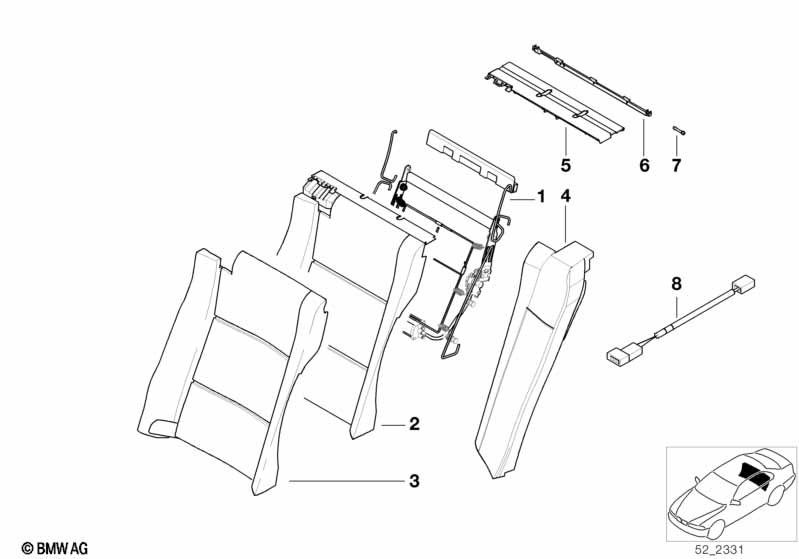 5 6 7

1 4

8

2

3

© BMW AG

52_2331