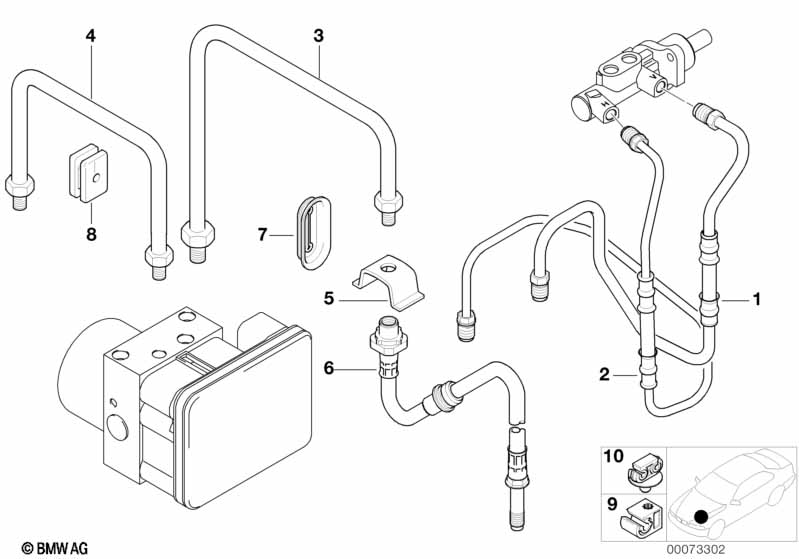 4
3
8
7
5
6
1
2
10
9
© BMW AG
00073302