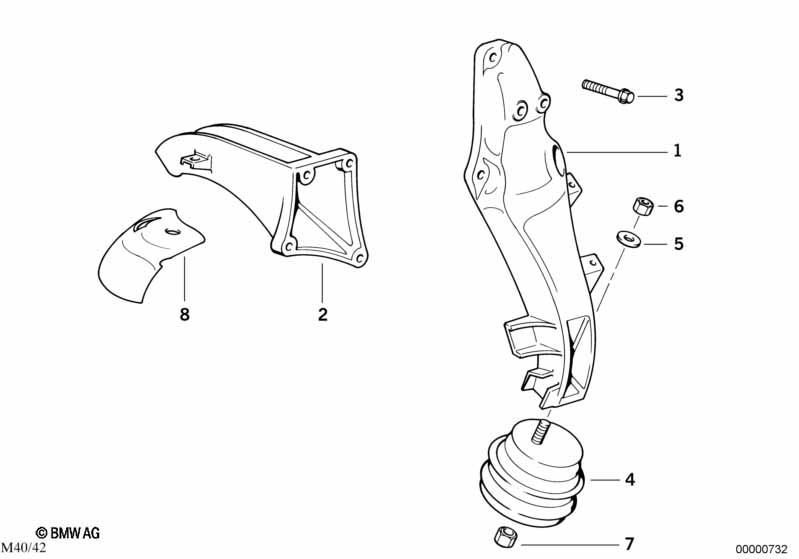 3
1
6
5
8
2
4
7
© BMW AG
M40/42
00000732