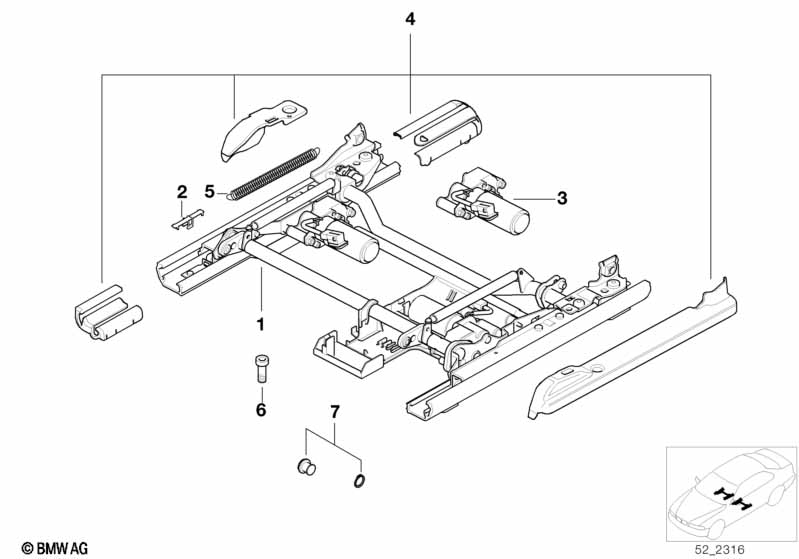 4
2
5
3
1
6
7
© BMW AG
52_2316