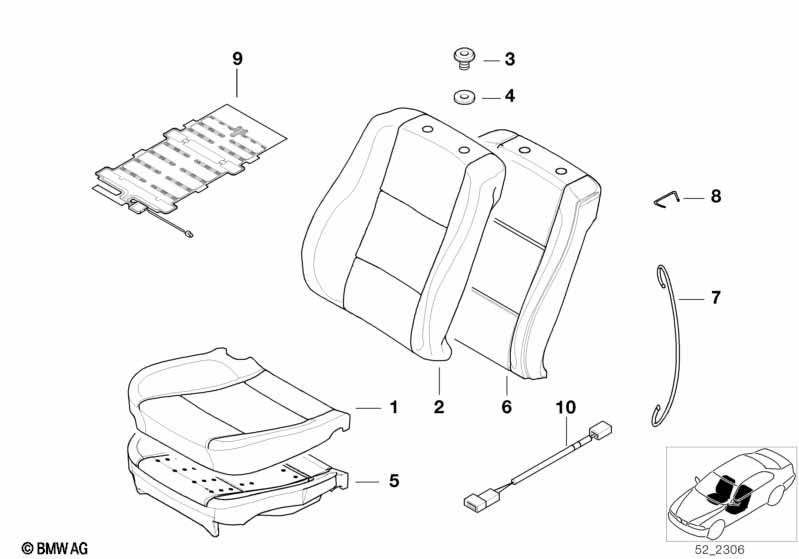 9
3
4
8
7
1
2
6
10
5
© BMW AG
52_2306