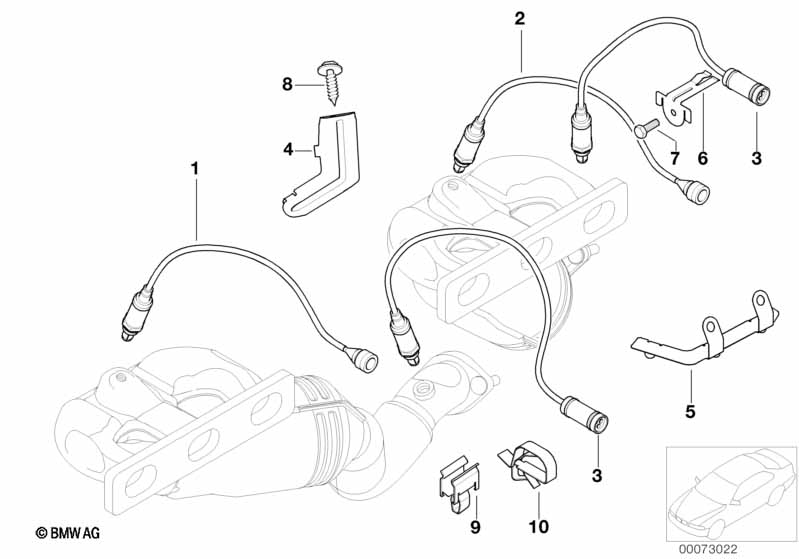 2

8

4

7

6

3

1

5

3

9

10

© BMW AG

00073022