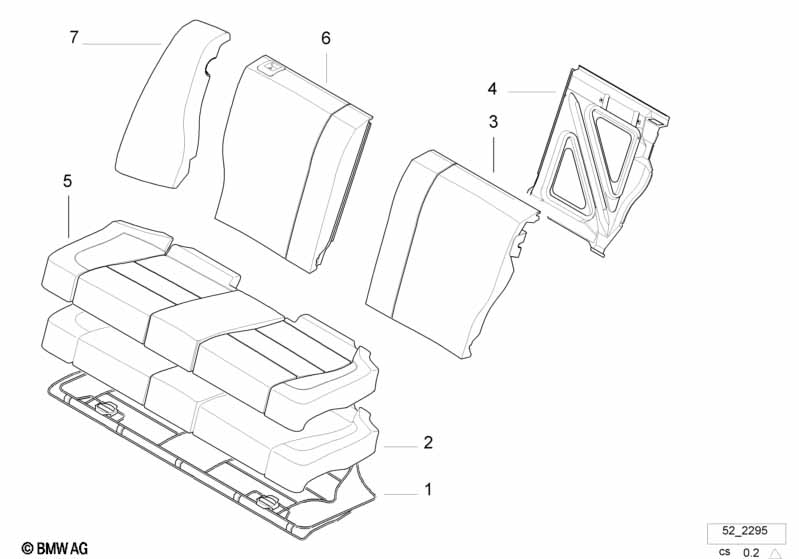 7
6
4
3
5
2
1
© BMW AG
52_2295
cs 0.2