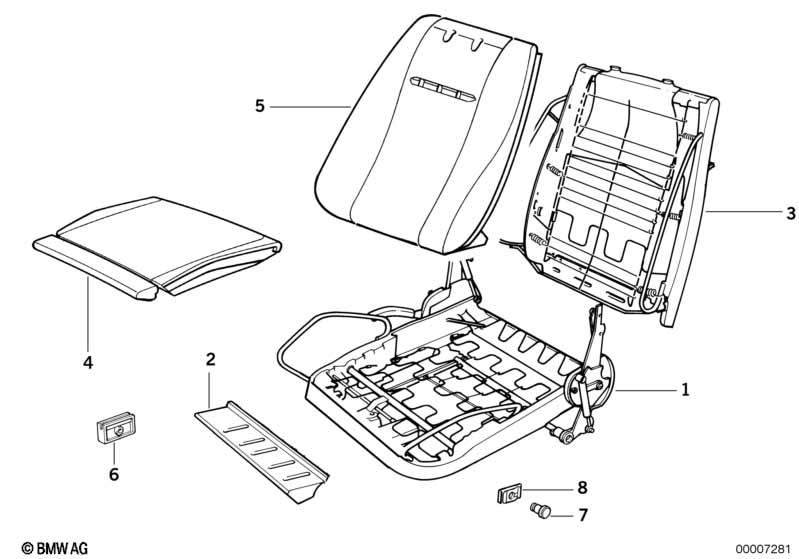 5

3

4

2

1

6

8

7

© BMW AG

00007281