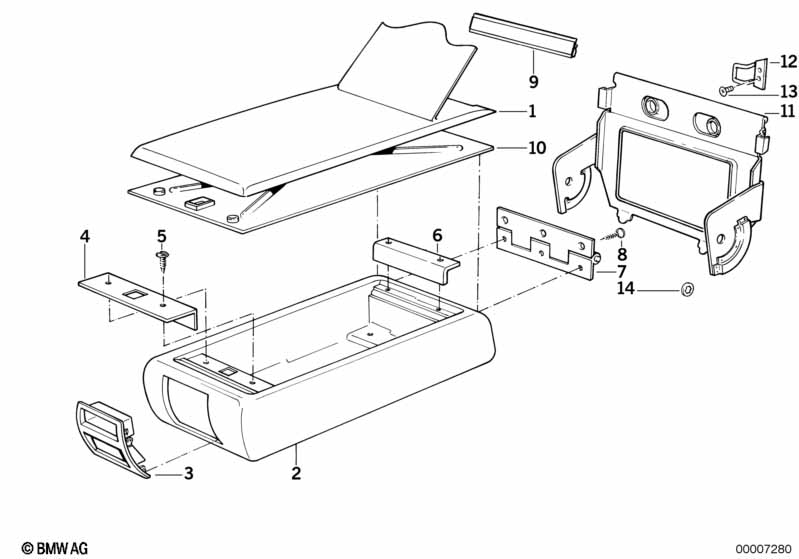 9
12
13
11
1
10
4
5
6
8
7
14
3
2
© BMW AG
00007280