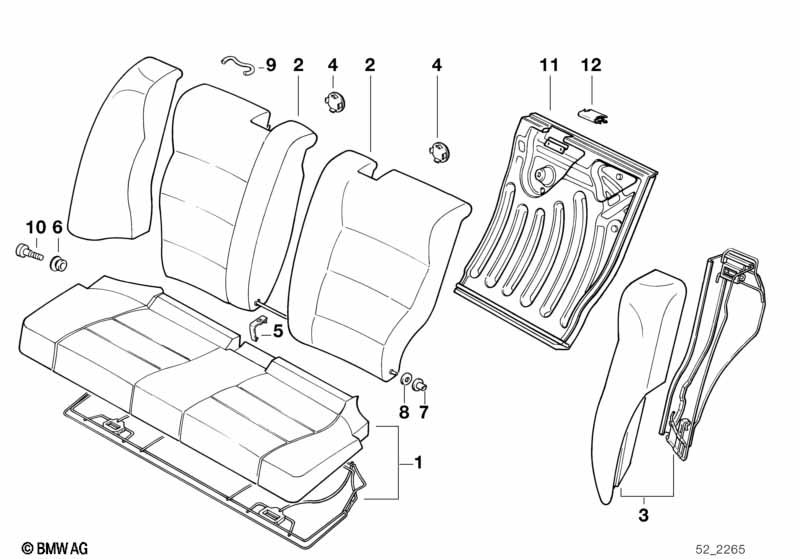 9
2
4
2
4
11
12
10
6
5
8
7
1
3
© BMW AG
52_2265