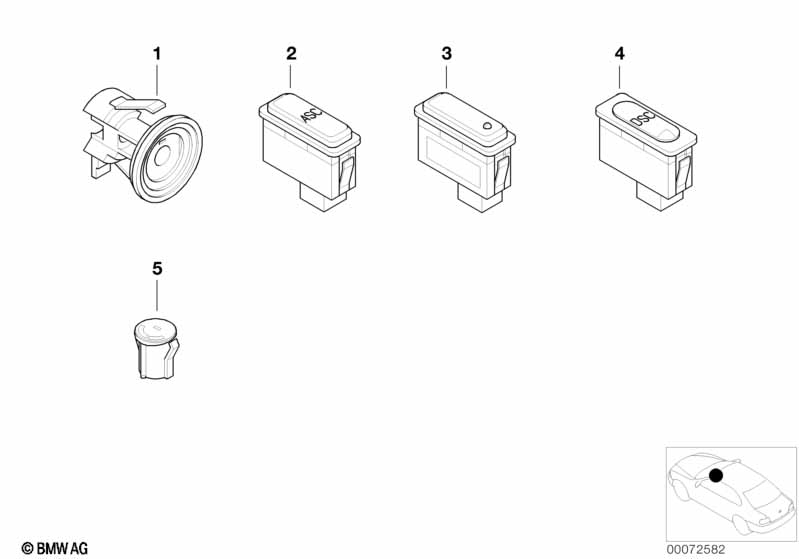 1
2
ASC
3
4
DSC
5
© BMW AG
00072582