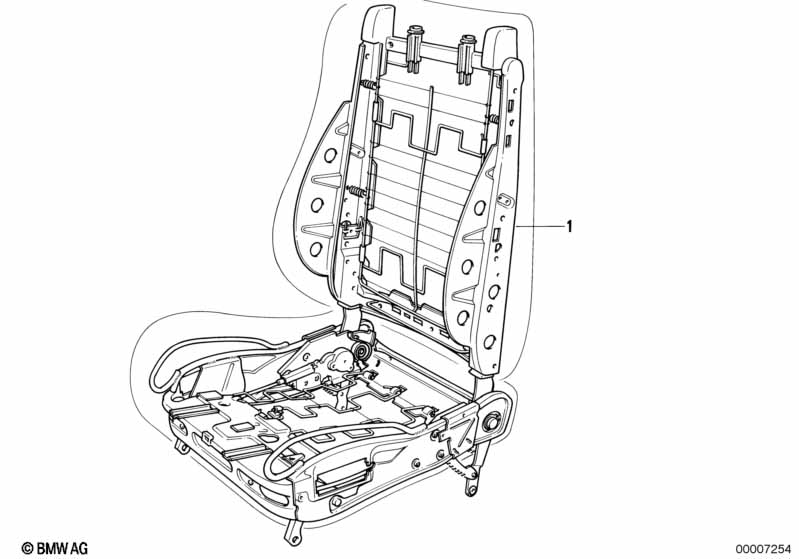 1

© BMW AG

00007254