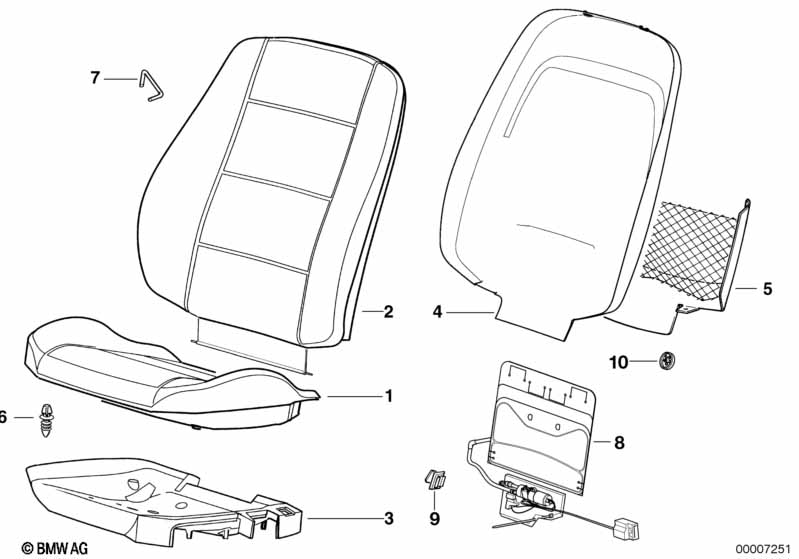 7
2
4
5
10
1
6
8
3
9
© BMW AG
00007251