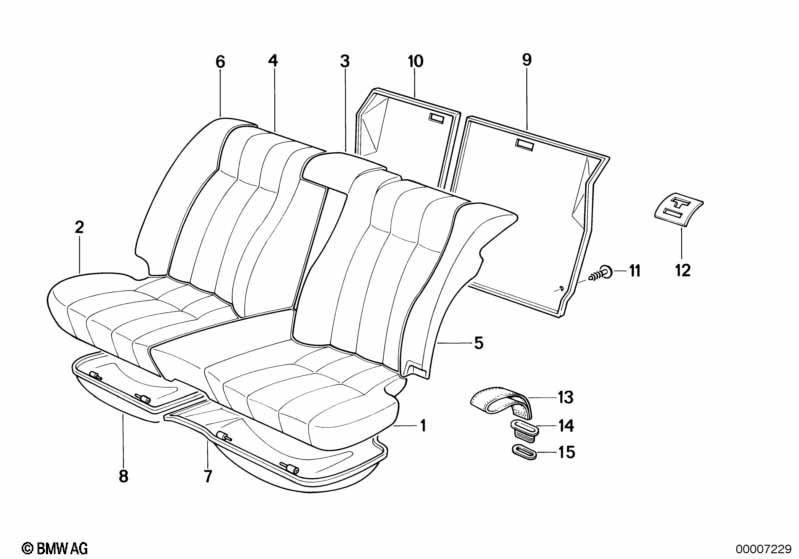 6 4 3 10 9

2

11 12

5

13

14

15

1

8 7

© BMW AG

00007229