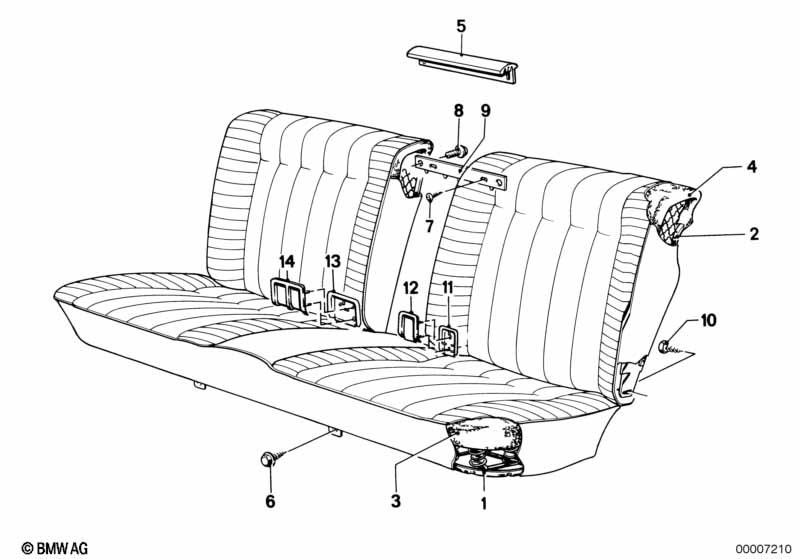 5
8
9
4
2
7
14
13
12
11
10
6
3
1
© BMW AG
00007210