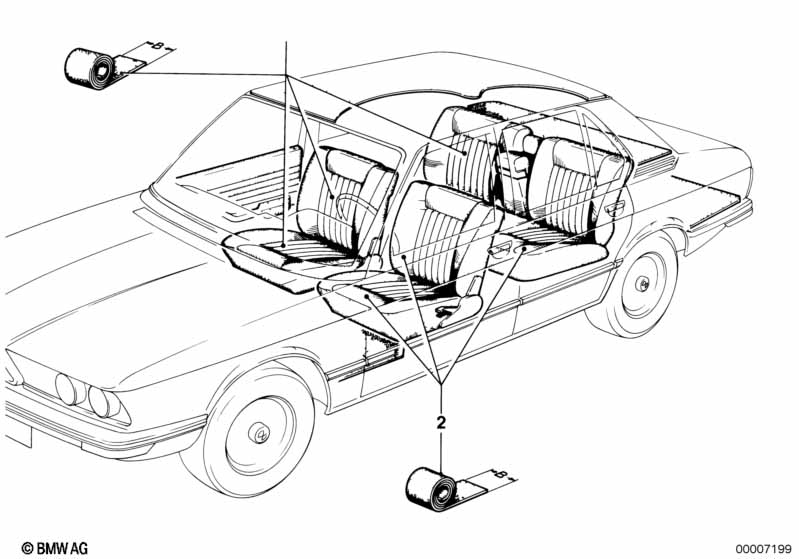 B

2

B

© BMW AG

00007199