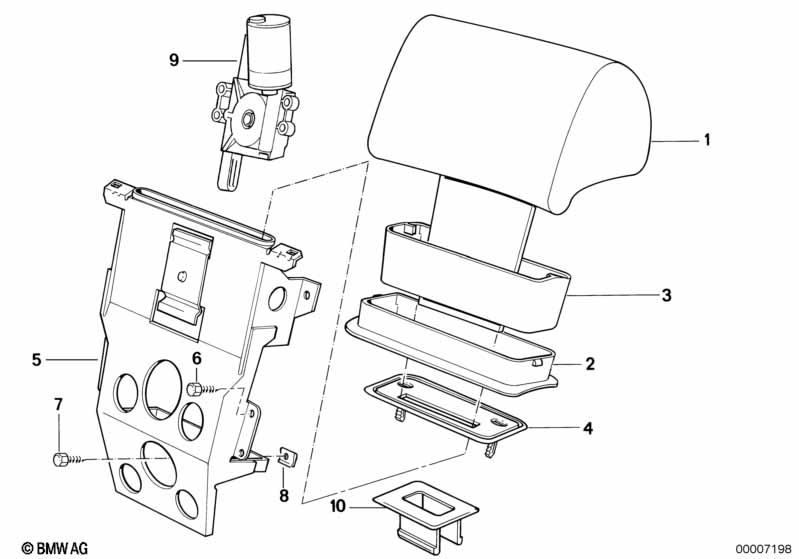 9

1

3

5

6

2

7

4

8

10

© BMW AG

00007198