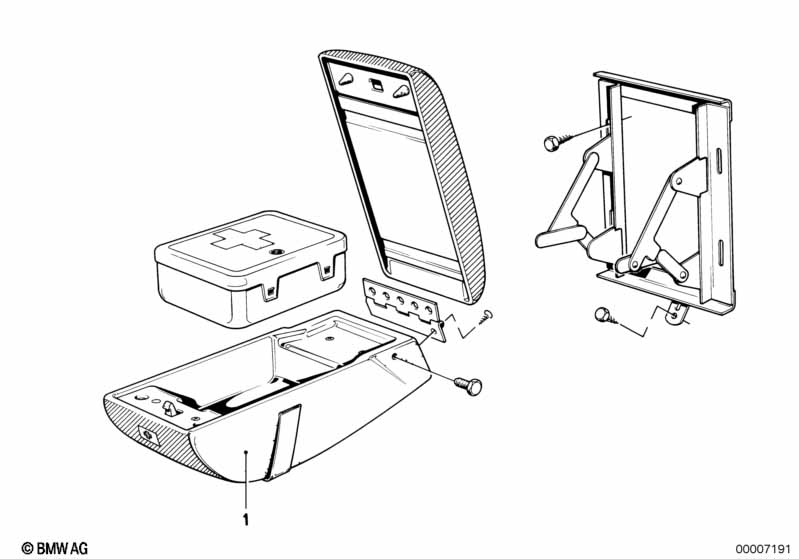 1

© BMW AG

00007191