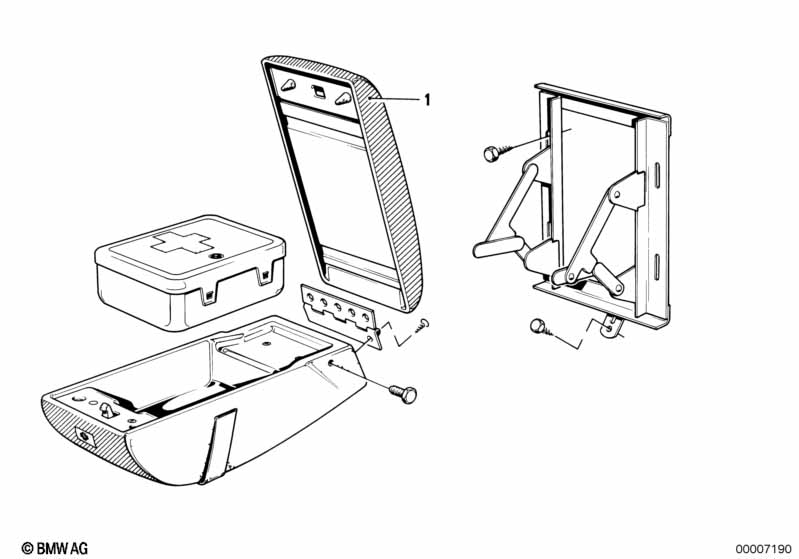 1

© BMW AG

00007190