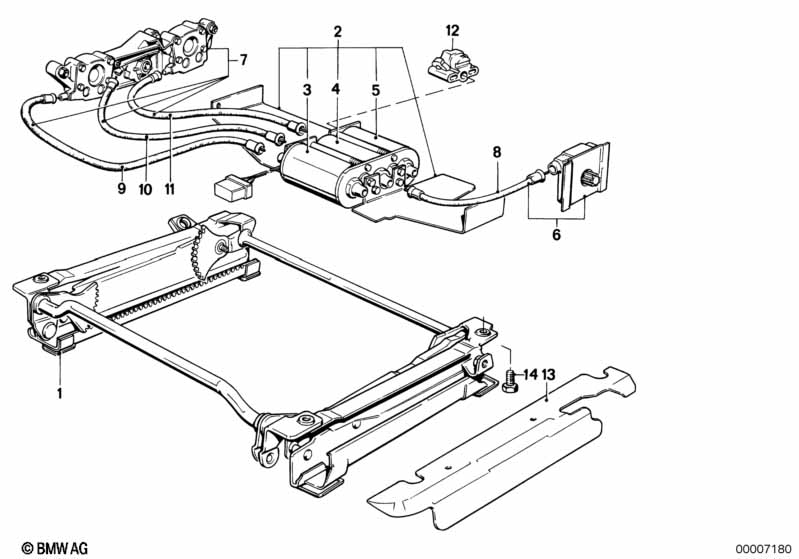 2
12
7
3
4
5
8
9
10
11
6
1
14
13
© BMW AG
00007180