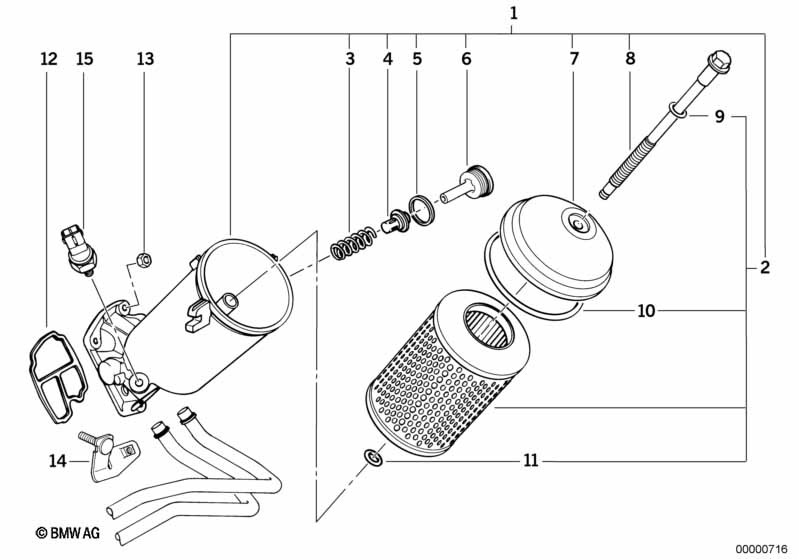 1
12 15 13
3 4 5 6 7 8
9
2
10
11
14
© BMW AG
00000716