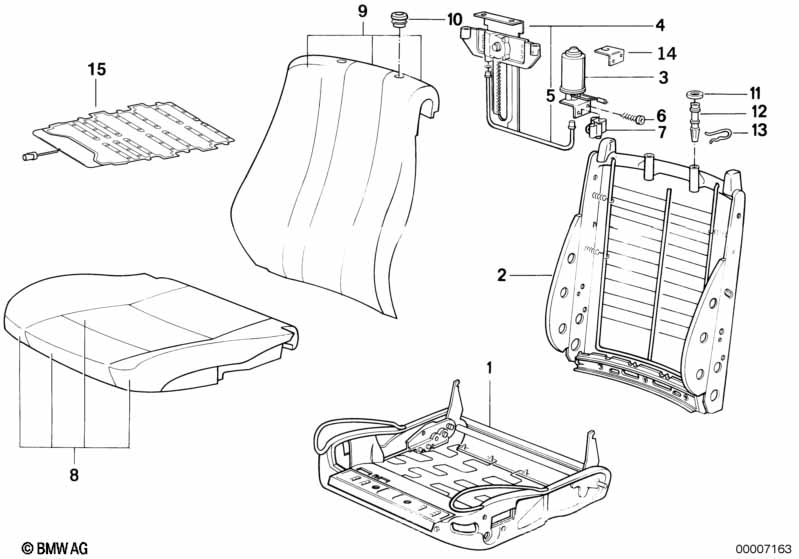 9
10
4
14
15
3
5
11
6
12
7
13
2
1
8
© BMW AG
00007163