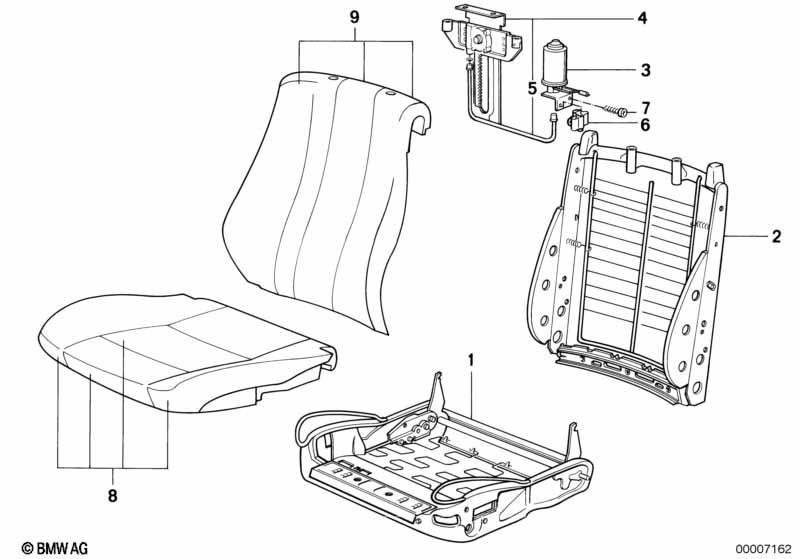 9
4
3
5
7
6
2
1
8
© BMW AG
00007162