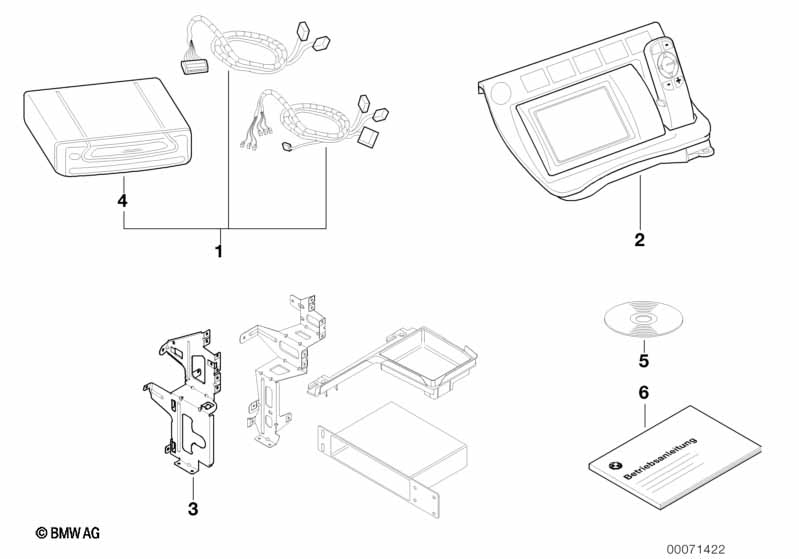 4

1

2

3

5

6

Betriebsanleitung

© BMW AG

00071422