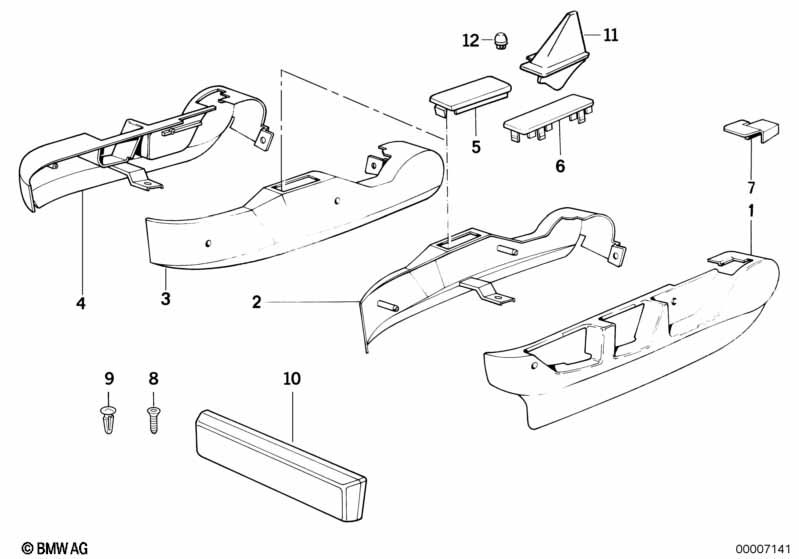 12
11
5
6
7
1
4
3
2
9
8
10
© BMW AG
00007141