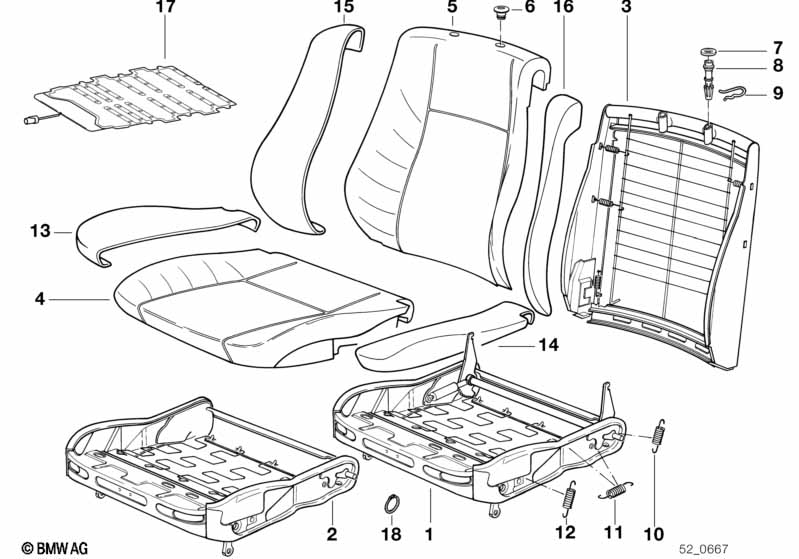 17
15
5
6
16
3
7
8
9
13
4
14
2
18
1
12
11
10
© BMW AG
52_0667