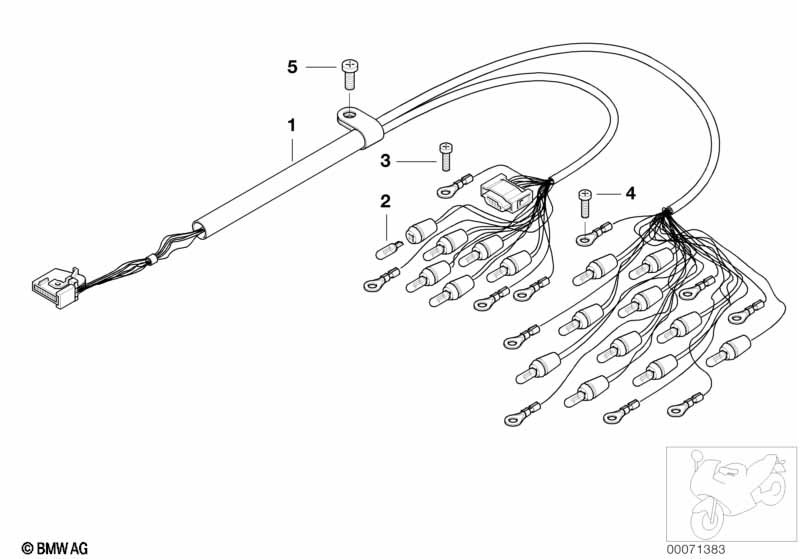 5
1
3
2
4
© BMW AG
00071383