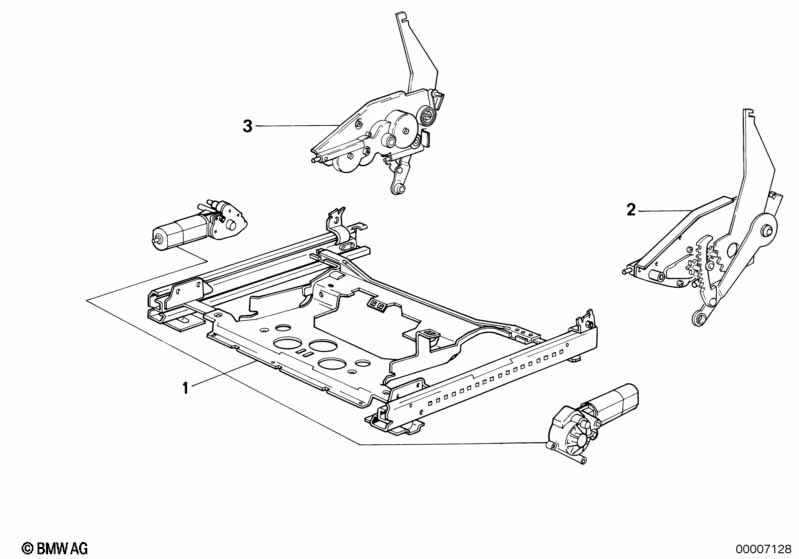 3

2

1

© BMW AG

00007128