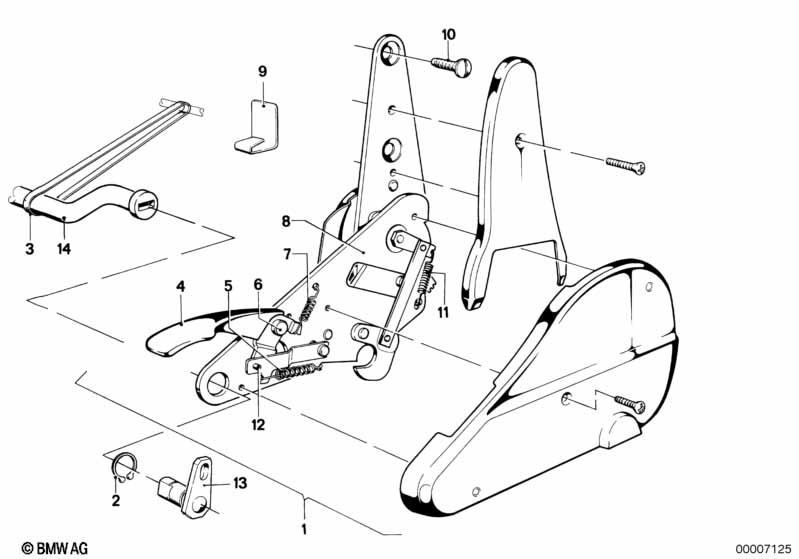 10
9
3
14
8
7
4
5
6
11
12
2
13
1
© BMW AG
00007125