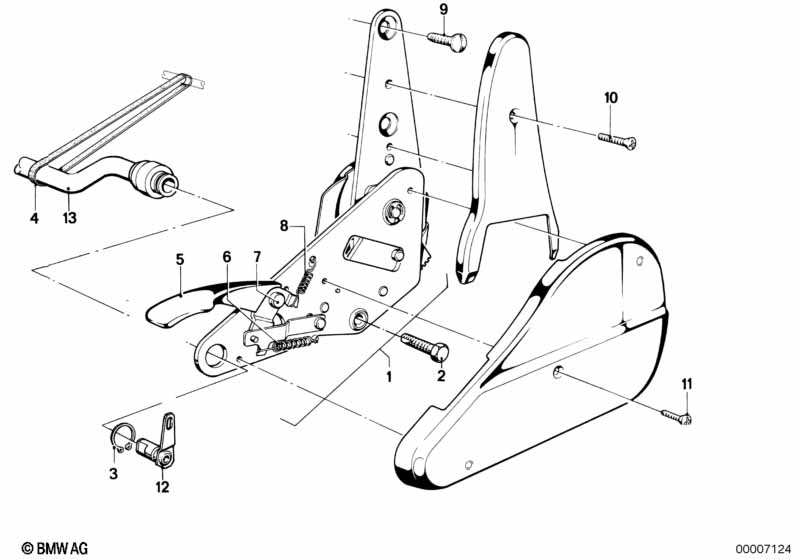 9
10
4
13
8
5
6
7
1
2
11
3
12
© BMW AG
00007124