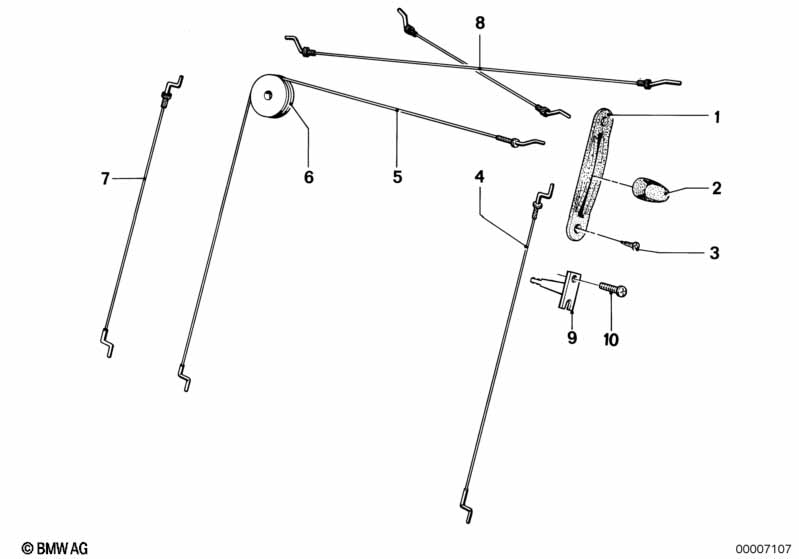 8
1
7
6
5
4
2
3
9
10
© BMW AG
00007107