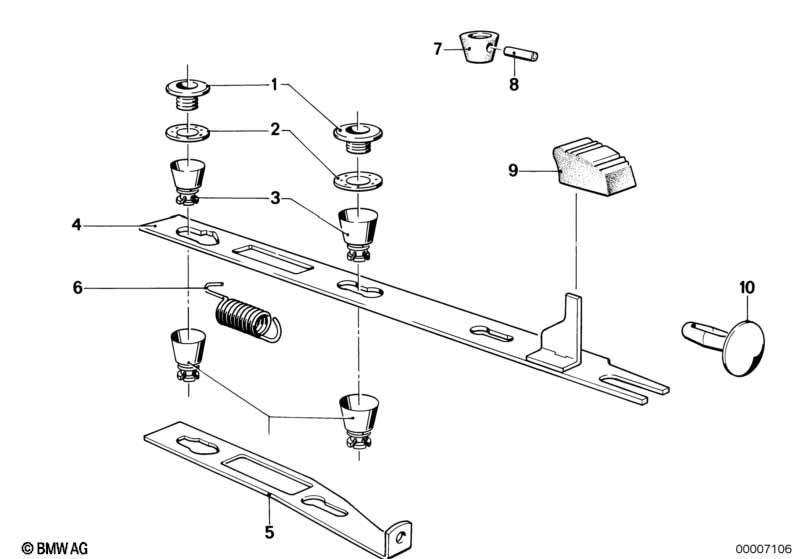 7
8
1
2
9
3
4
6
10
5
© BMW AG
00007106