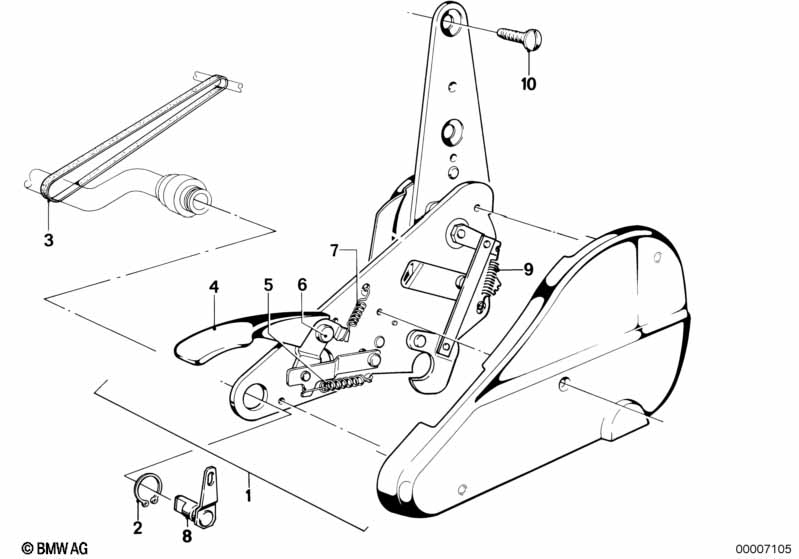 10
3
7
9
4
5
6
1
2
8
© BMW AG
00007105