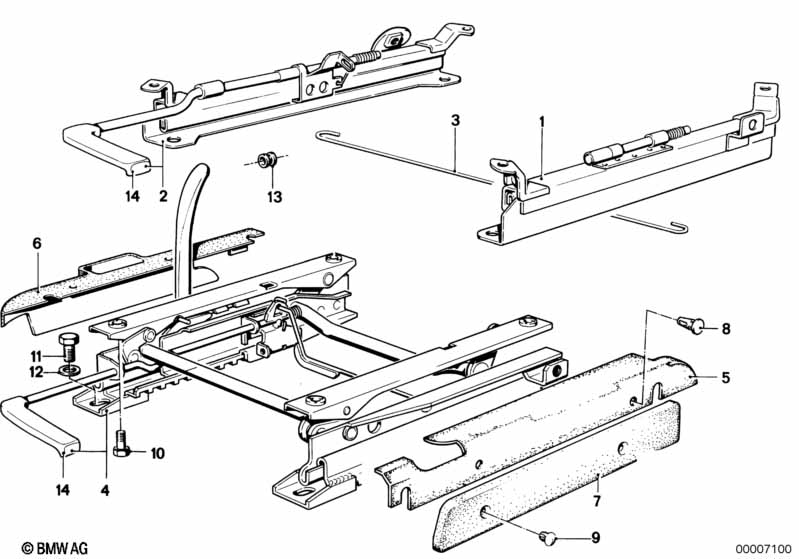 3
1
14
2
13
6
8
11
12
5
10
14
4
7
9
© BMW AG
00007100