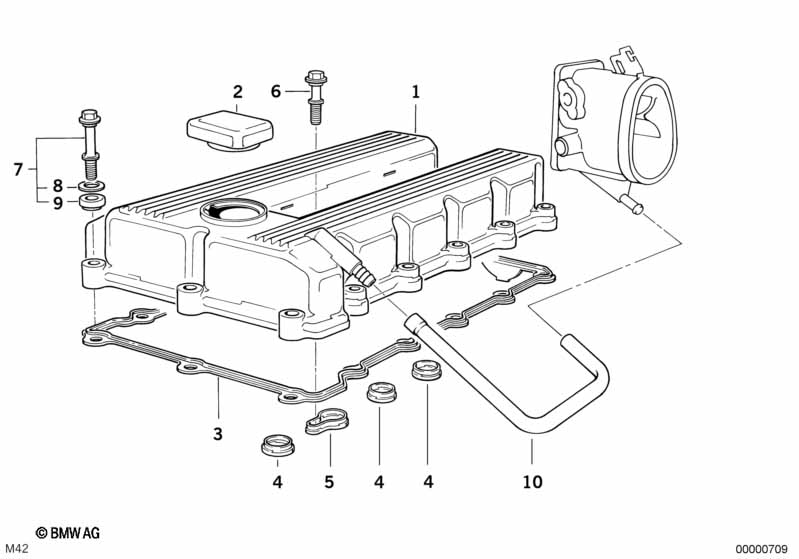 2
6
1
7
8
9
3
4
5
4
4
10
© BMW AG
M42
00000709