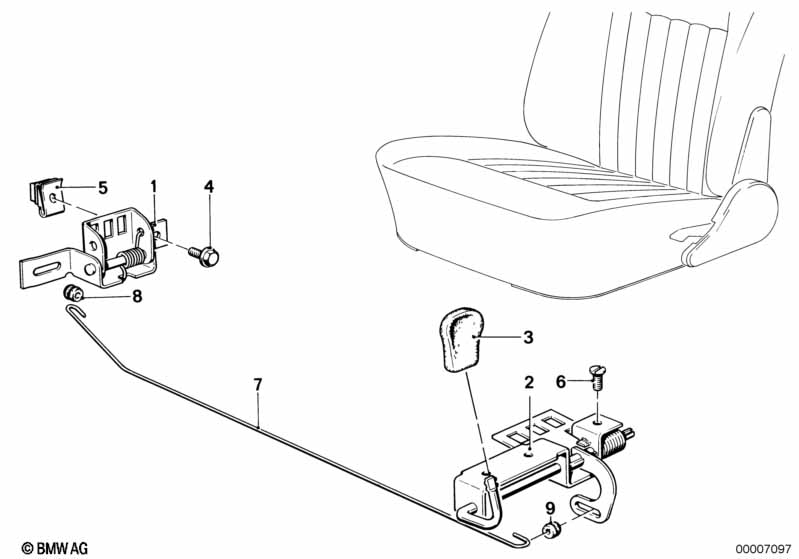 5
1
4
8
3
2
6
7
9
© BMW AG
00007097