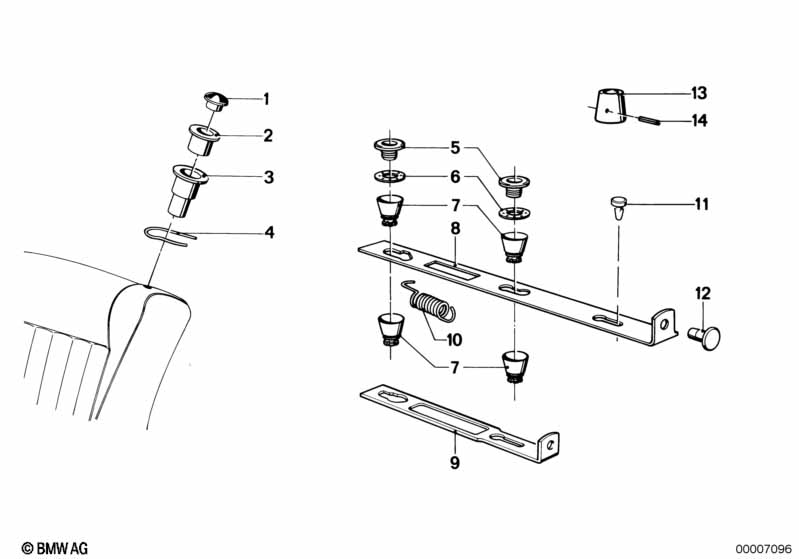 1
2
3
4
5
6
7
8
10
7
9
13
14
11
12
© BMW AG
00007096