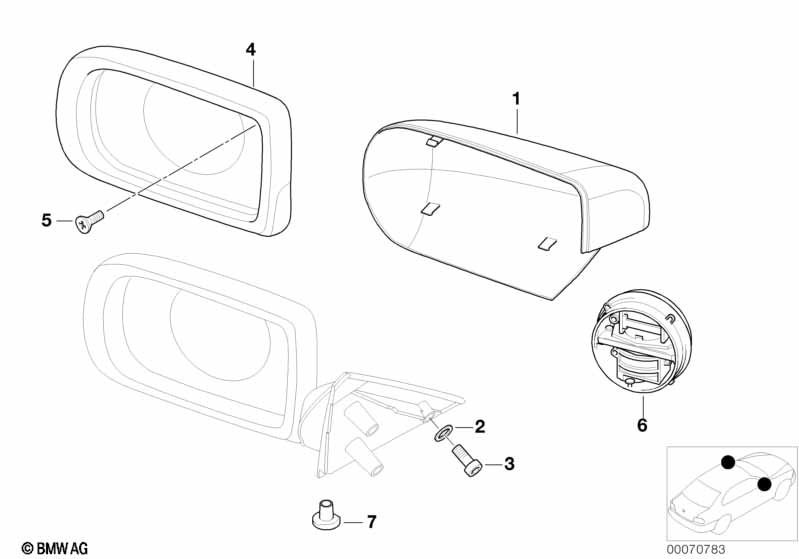 4
1
5
2
3
6
7
© BMW AG
00070783