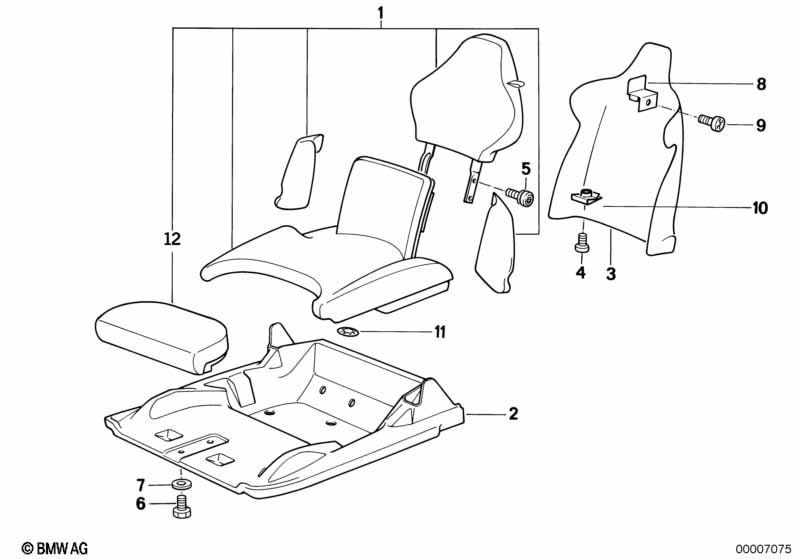 1
8
9
5
10
12
4
3
11
2
7
6
© BMW AG
00007075